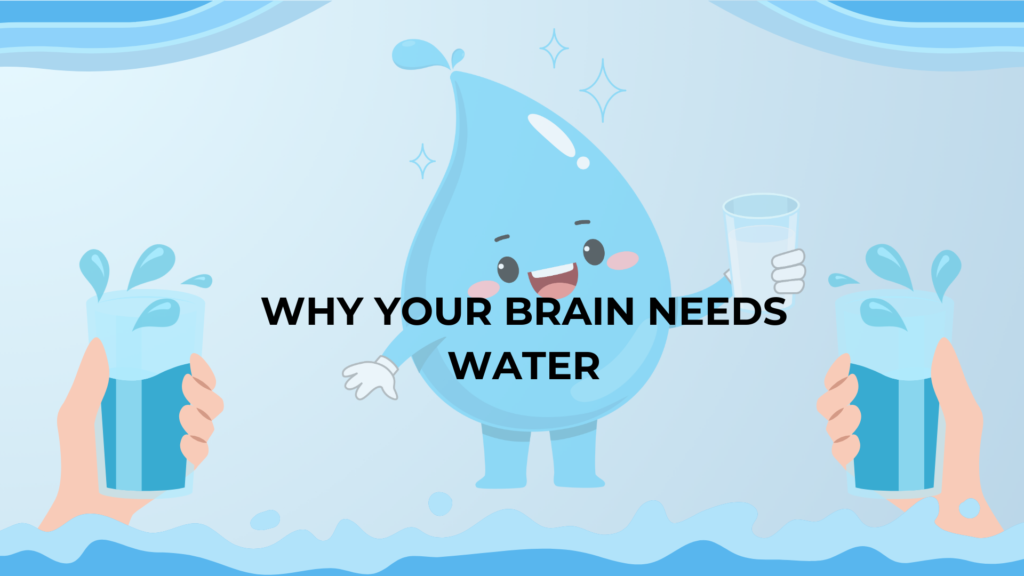 WHY YOUR BRAIN NEEDS WATER